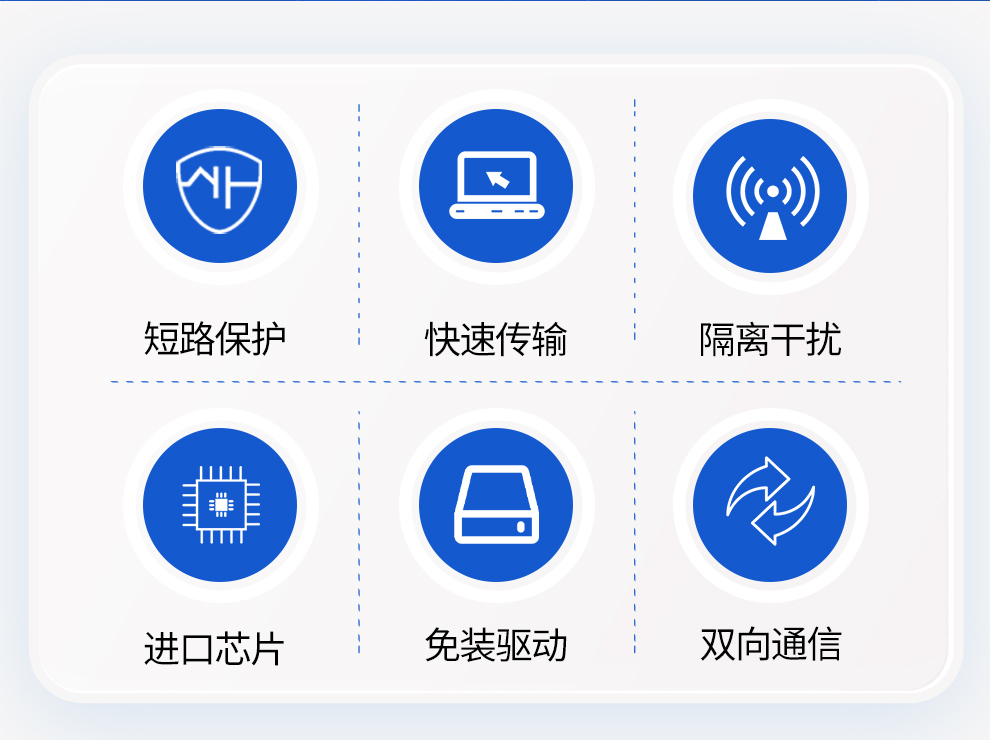 短路保护

快速传输

隔离干扰

进口芯片

免装驱动

双向通信