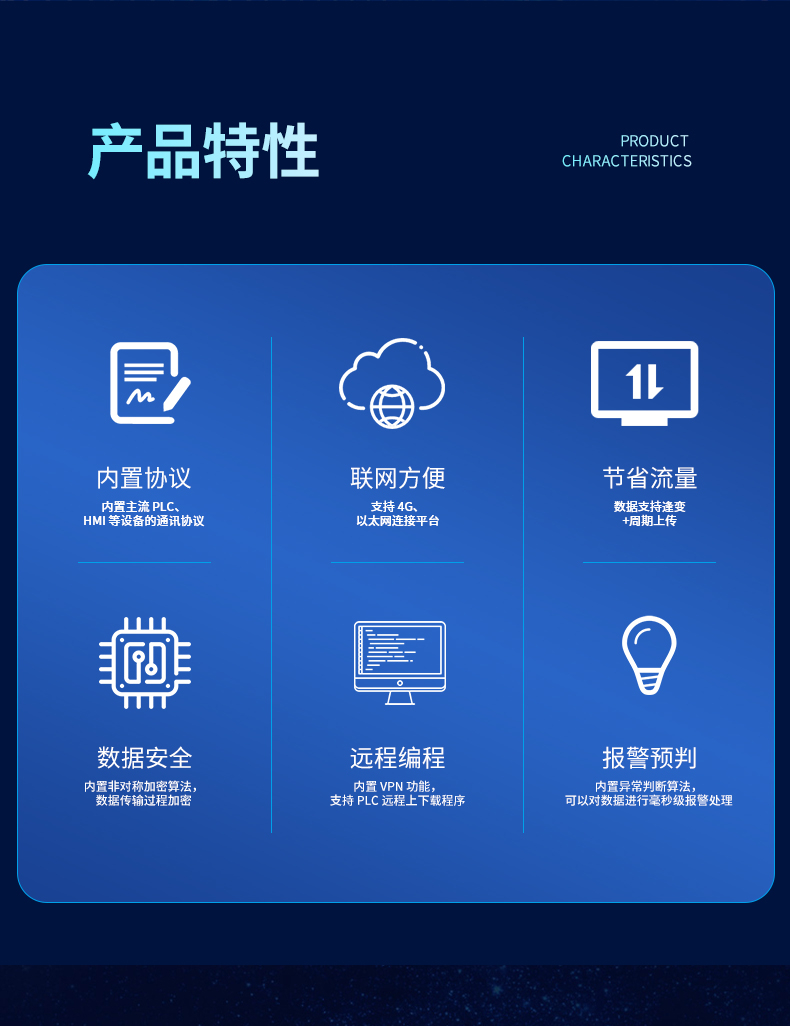 产品特性

PRODUCT
CHARACTERISTICS

内置协议

内置主流PLC、
HMI等设备的通讯协议

联网方便

支持4G、
以太网连接平台

节省流量

数据支持逢变
+周期上传

数据安全

内置非对称加密算法，
数据传输过程加密

远程编程

内置VPN功能，
支持PLC远程上下载程序

报警预判

内置异常判断算法，
可以对数据进行毫秒级报警处理